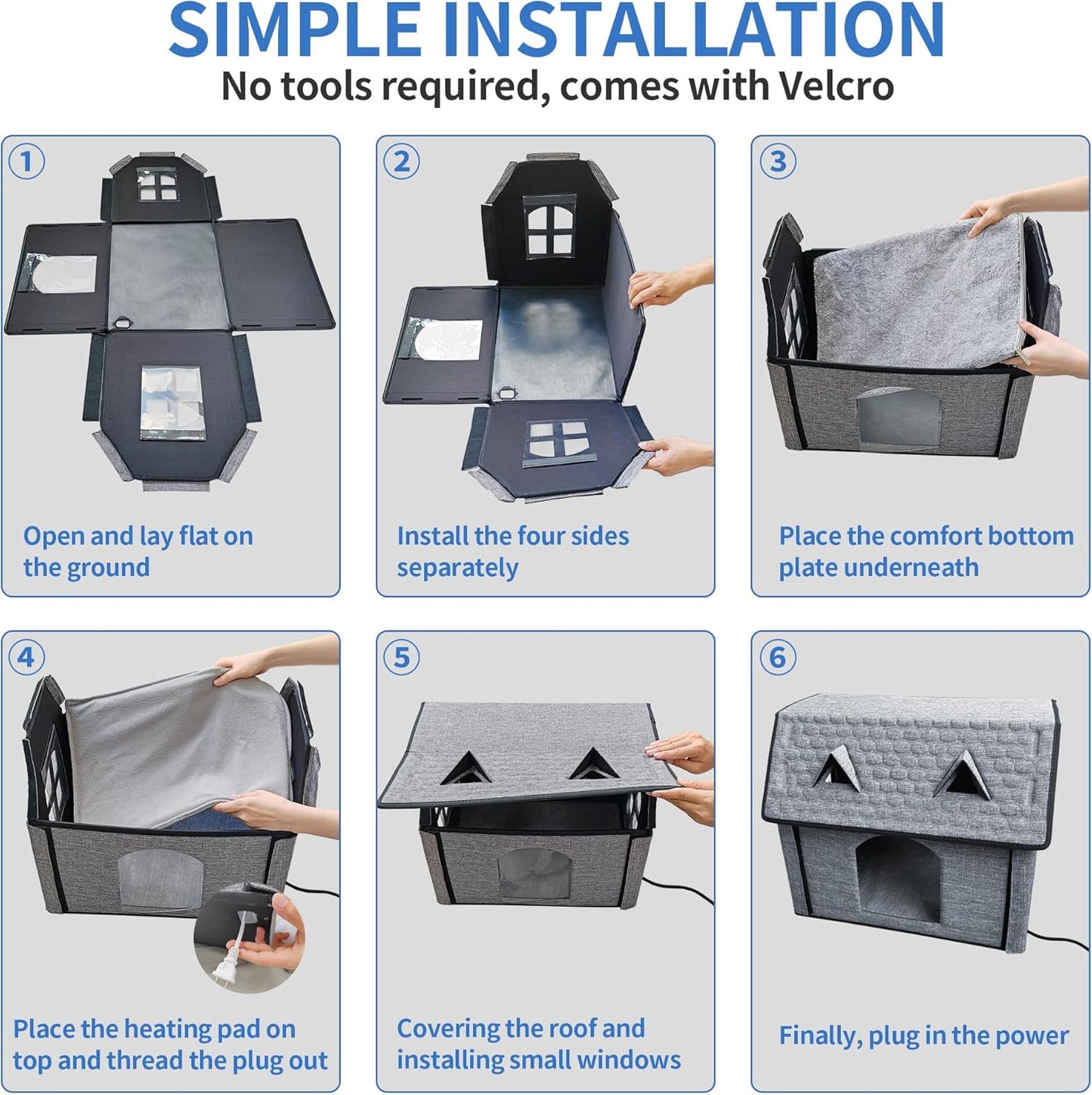 SIMPLE INSTALLATION
No tools required, comes with Velcro

1
Open and lay flat on the ground

2
Install the four sides separately

3
Place the comfort bottom plate underneath

4
Place the heating pad on top and thread the plug out

5
Covering the roof and installing small windows

6
Finally, plug in the power